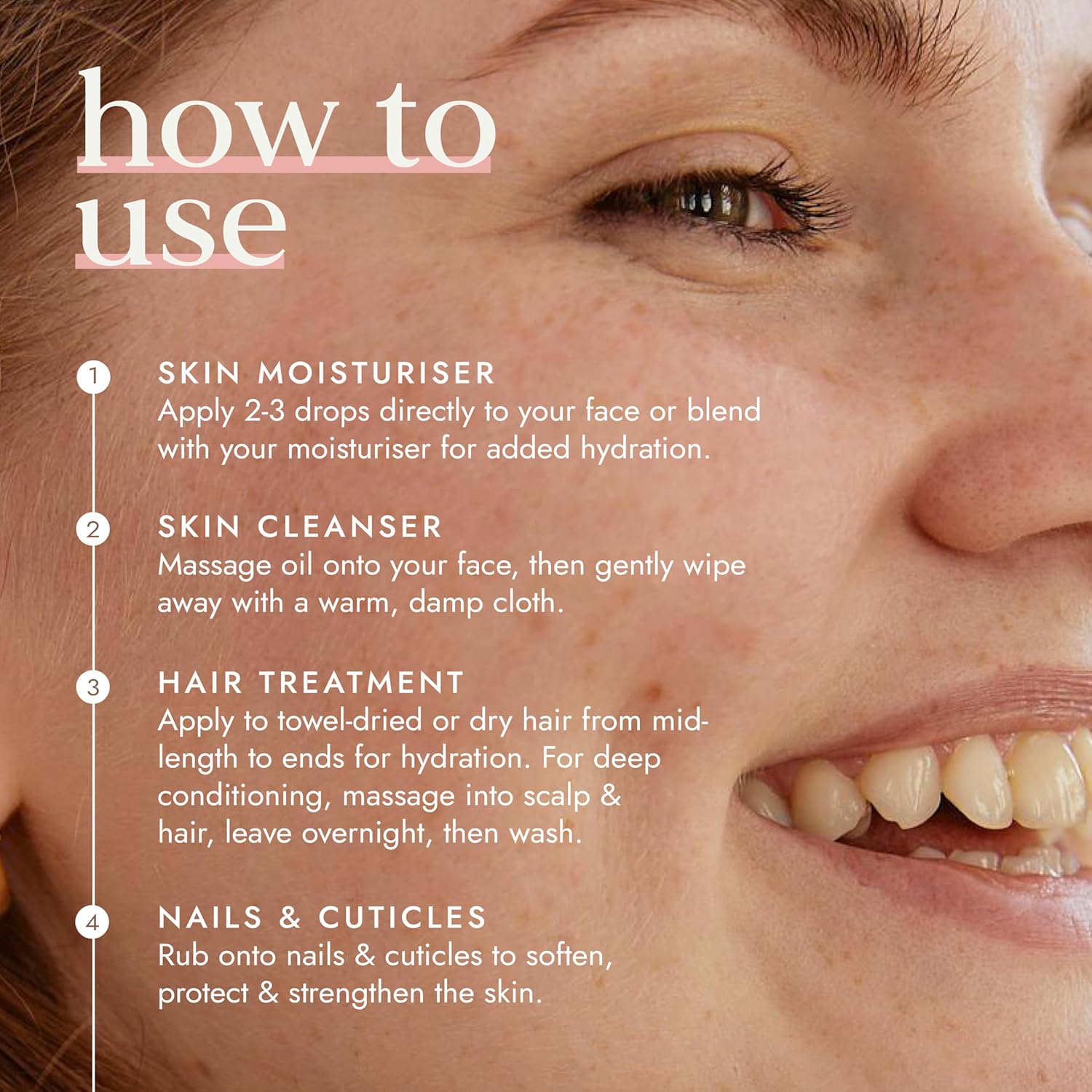 how to use

1
SKIN MOISTURISER
Apply 2-3 drops directly to your face or blend with your moisturiser for added hydration.

2
SKIN CLEANSER
Massage oil onto your face, then gently wipe away with a warm, damp cloth.

3
HAIR TREATMENT
Apply to towel-dried or dry hair from mid-length to ends for hydration. For deep conditioning, massage into scalp & hair, leave overnight, then wash.

4
NAILS & CUTICLES
Rub onto nails & cuticles to soften, protect & strengthen the skin.