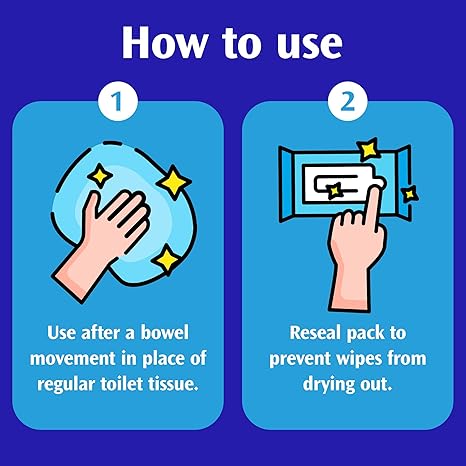 How to use

1

Use after a bowel movement in place of regular toilet tissue.

2

Reseal pack to prevent wipes from drying out.