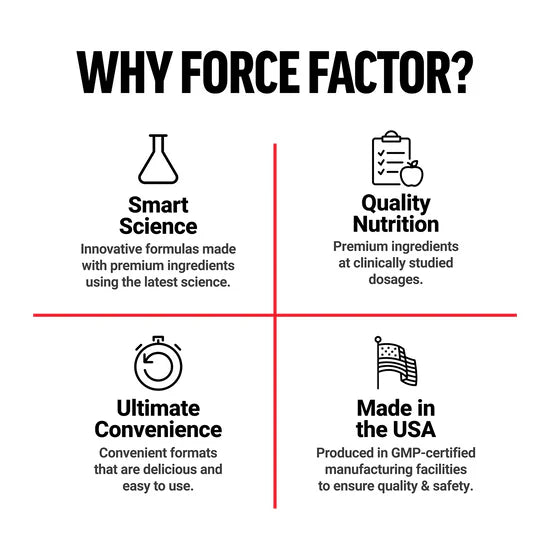 WHY FORCE FACTOR?

Smart Science
Innovative formulas made with premium ingredients using the latest science.

Quality Nutrition
Premium ingredients at clinically studied dosages.

Ultimate Convenience
Convenient formats that are delicious and easy to use.

Made in the USA
Produced in GMP-certified manufacturing facilities to ensure quality & safety.