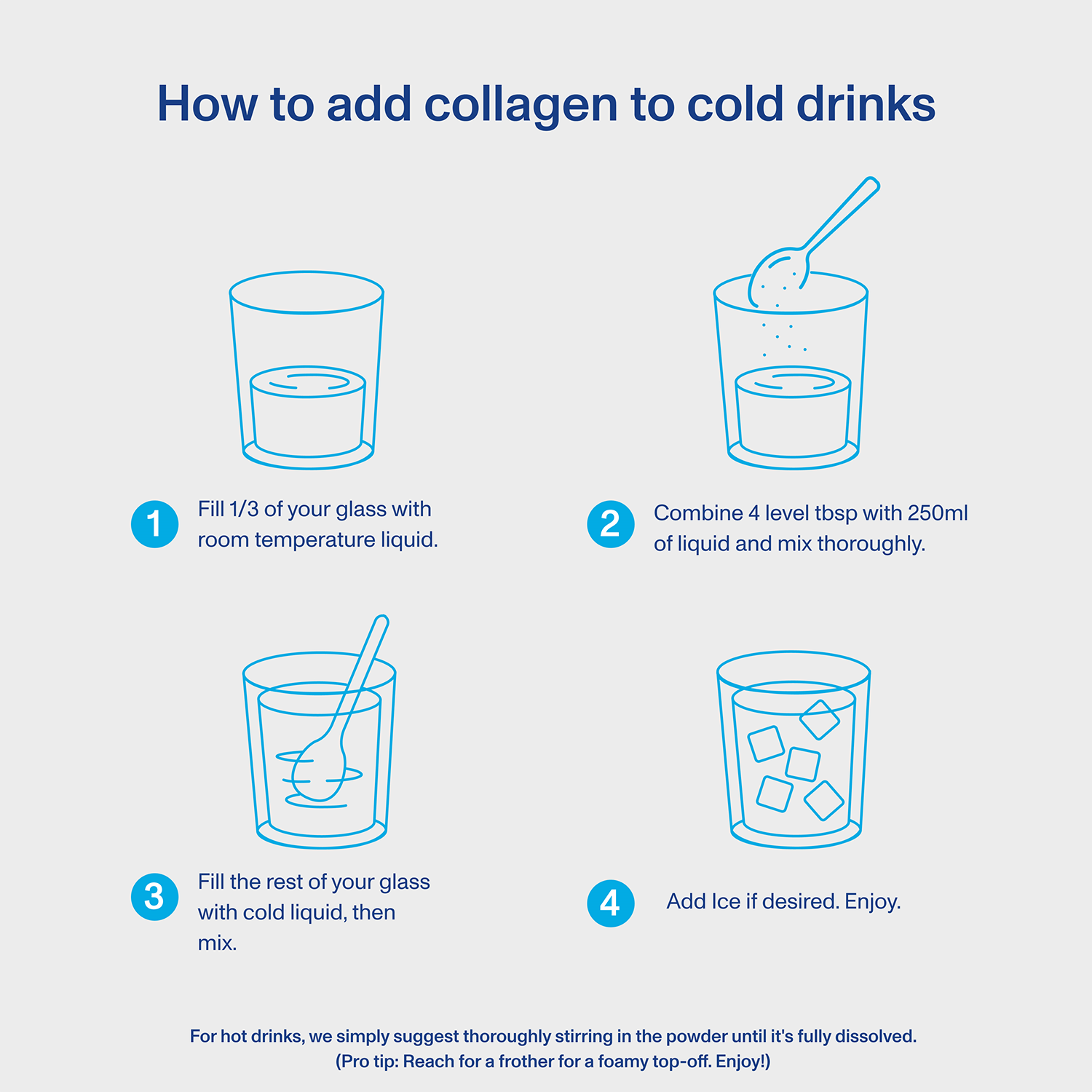 How to add collagen to cold drinks

1 Fill 1/3 of your glass with room temperature liquid.

2 Combine 4 level tbsp with 250ml of liquid and mix thoroughly.

3 Fill the rest of your glass with cold liquid, then mix.

4 Add Ice if desired. Enjoy.

For hot drinks, we simply suggest thoroughly stirring in the powder until it's fully dissolved. (Pro tip: Reach for a frother for a foamy top-off. Enjoy!)